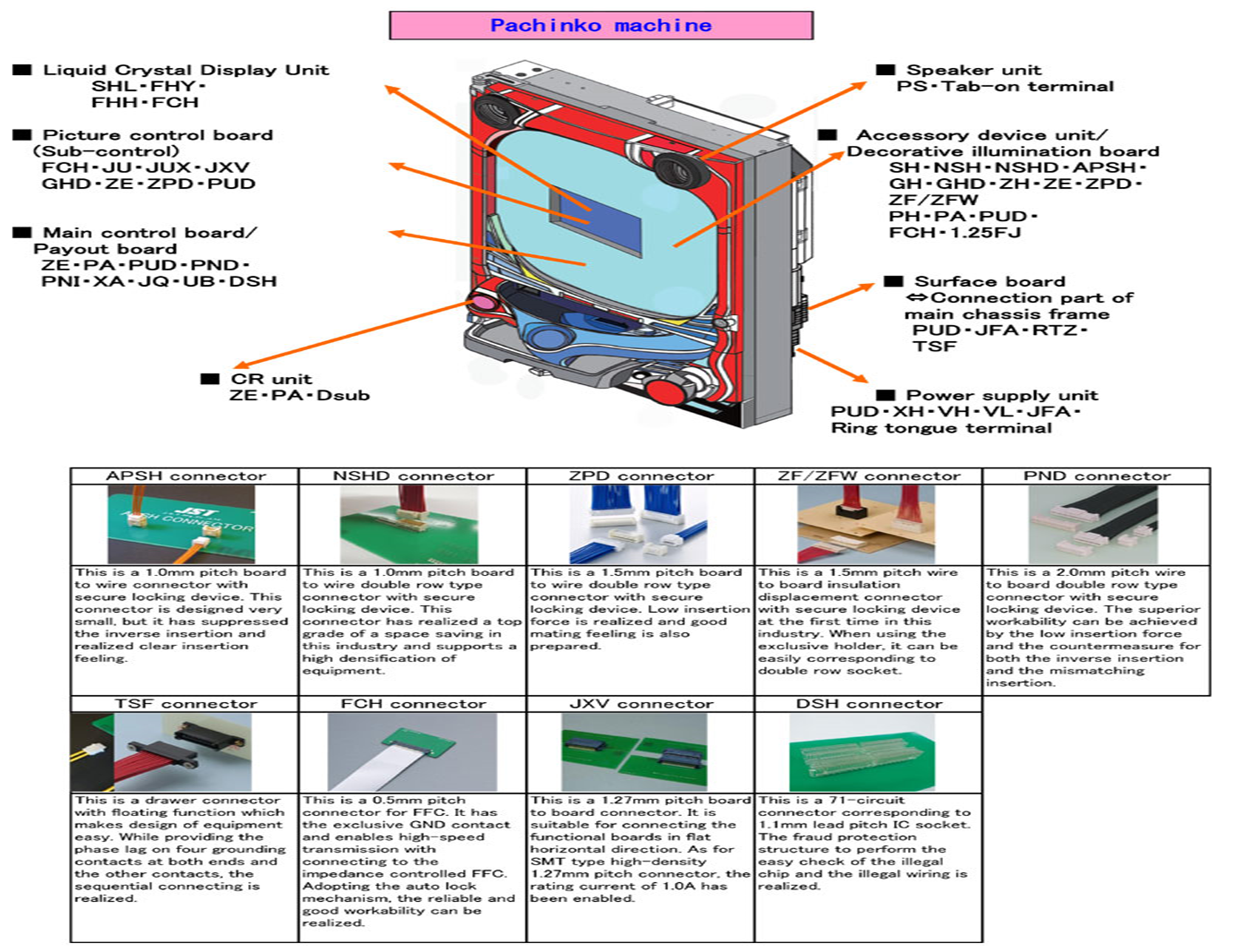 Pachinko machine

■ Liquid Crystal Display Unit
SHL・FHY・
FHH・FCH

■ Picture control board
(Sub-control)
FCH・JU・JUX・JXV
GHD・ZE・ZPD・PUD

■ Main control board/
Payout board
ZE・PA・PUD・PND・
PNI・XA・JQ・UB・DSH

■ CR unit
ZE・PA・Dsub

■ Speaker unit
PS・Tab-on terminal

■ Accessory device unit/
Decorative illumination board
SH・NSH・NSHD・APSH・
GH・GHD・ZH・ZE・ZPD・
ZF/ZFW
PH・PA・PUD・
FCH・1.25FJ

■ Surface board
⇔Connection part of main chassis frame
PUD・JFA・RTZ・
TSF

■ Power supply unit
PUD・XH・VH・VL・JFA・
Ring tongue terminal

| APSH connector | NSHD connector | ZPD connector | ZF/ZFW connector | PND connector |
|---|---|---|---|---|
| JST APSH CONNECTOR | | | | |
| This is a 1.0mm pitch board to wire connector with secure locking device. This connector is designed very small, but it has suppressed the inverse insertion and realized clear insertion feeling. | This is a 1.0mm pitch board to wire double row type connector with secure locking device. This connector has realized a top grade of a space saving in this industry and supports a high densification of equipment. | This is a 1.5mm pitch board to wire double row type connector with secure locking device. Low insertion force is realized and good mating feeling is also prepared. | This is a 1.5mm pitch wire to board insulation displacement connector with secure locking device at the first time in this industry. When using the exclusive holder, it can be easily corresponding to double row socket. | This is a 2.0mm pitch wire to board double row type connector with secure locking device. The superior workability can be achieved by the low insertion force and the countermeasure for both the inverse insertion and the mismatching insertion. |

| TSF connector | FCH connector | JXV connector | DSH connector |
|---|---|---|---|
| This is a drawer connector with floating function which makes design of equipment easy. While providing the phase lag on four grounding contacts at both ends and the other contacts, the sequential connecting is realized. | This is a 0.5mm pitch connector for FFC. It has the exclusive GND contact and enables high-speed transmission with connecting to the impedance controlled FFC. Adopting the auto lock mechanism, the reliable and good workability can be realized. | This is a 1.27mm pitch board to board connector. It is suitable for connecting the functional boards in flat horizontal direction. As for SMT type high-density 1.27mm pitch connector, the rating current of 1.0A has been enabled. | This is a 71-circuit connector corresponding to 1.1mm lead pitch IC socket. The fraud protection structure to perform the easy check of the illegal chip and the illegal wiring is realized. |