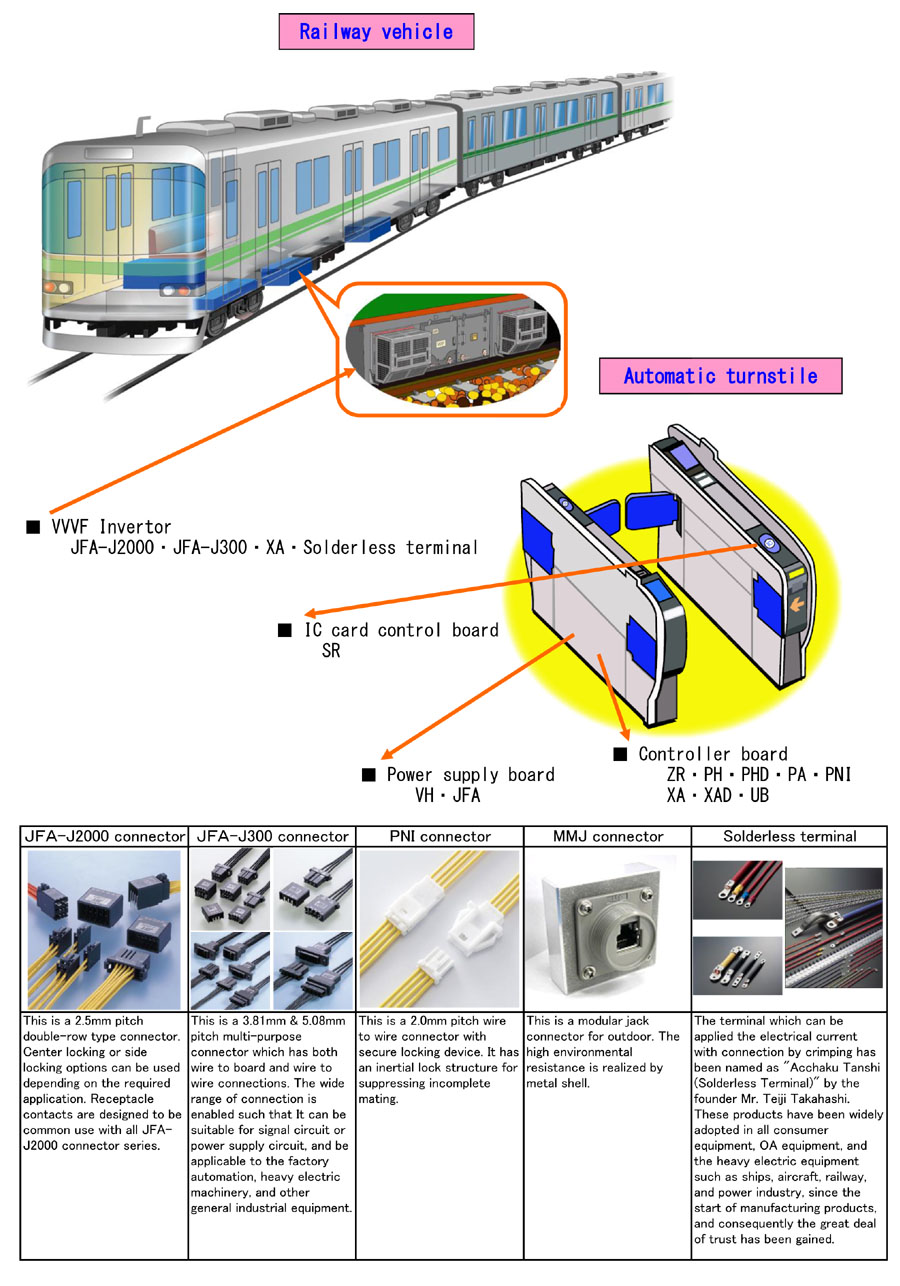 Railway vehicle

Automatic turnstile

■ VVVF Invertor
JFA-J2000・JFA-J300・XA・Solderless terminal

■ IC card control board
SR

■ Power supply board
VH・JFA

■ Controller board
ZR・PH・PHD・PA・PNI
XA・XAD・UB

| JFA-J2000 connector | JFA-J300 connector | PNI connector | MMJ connector | Solderless terminal |
|---|---|---|---|---|
| This is a 2.5mm pitch double-row type connector. Center locking or side locking options can be used depending on the required application. Receptacle contacts are designed to be common use with all JFA-J2000 connector series. | This is a 3.81mm & 5.08mm pitch multi-purpose connector which has both wire to board and wire to wire connections. The wide range of connection is enabled such that It can be suitable for signal circuit or power supply circuit, and be applicable to the factory automation, heavy electric machinery, and other general industrial equipment. | This is a 2.0mm pitch wire to wire connector with secure locking device. It has an inertial lock structure for suppressing incomplete mating. | This is a modular jack connector for outdoor. The high environmental resistance is realized by metal shell. | The terminal which can be applied the electrical current with connection by crimping has been named as "Acchaku Tanshi (Solderless Terminal)" by the founder Mr. Teiji Takahashi. These products have been widely adopted in all consumer equipment, OA equipment, and the heavy electric equipment such as ships, aircraft, railway, and power industry, since the start of manufacturing products, and consequently the great deal of trust has been gained. |