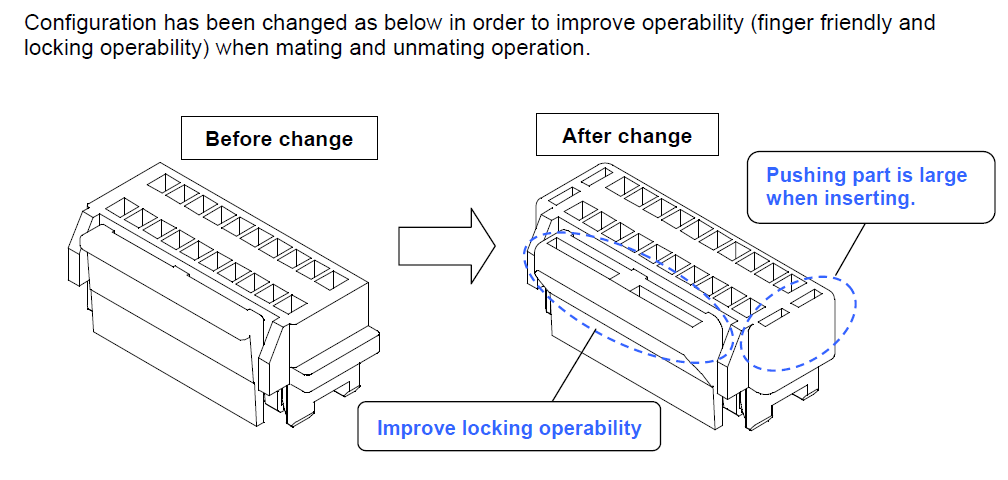 Configuration has been changed as below in order to improve operability (finger friendly and locking operability) when mating and unmating operation.

Before change

After change

Pushing part is large when inserting.

Improve locking operability